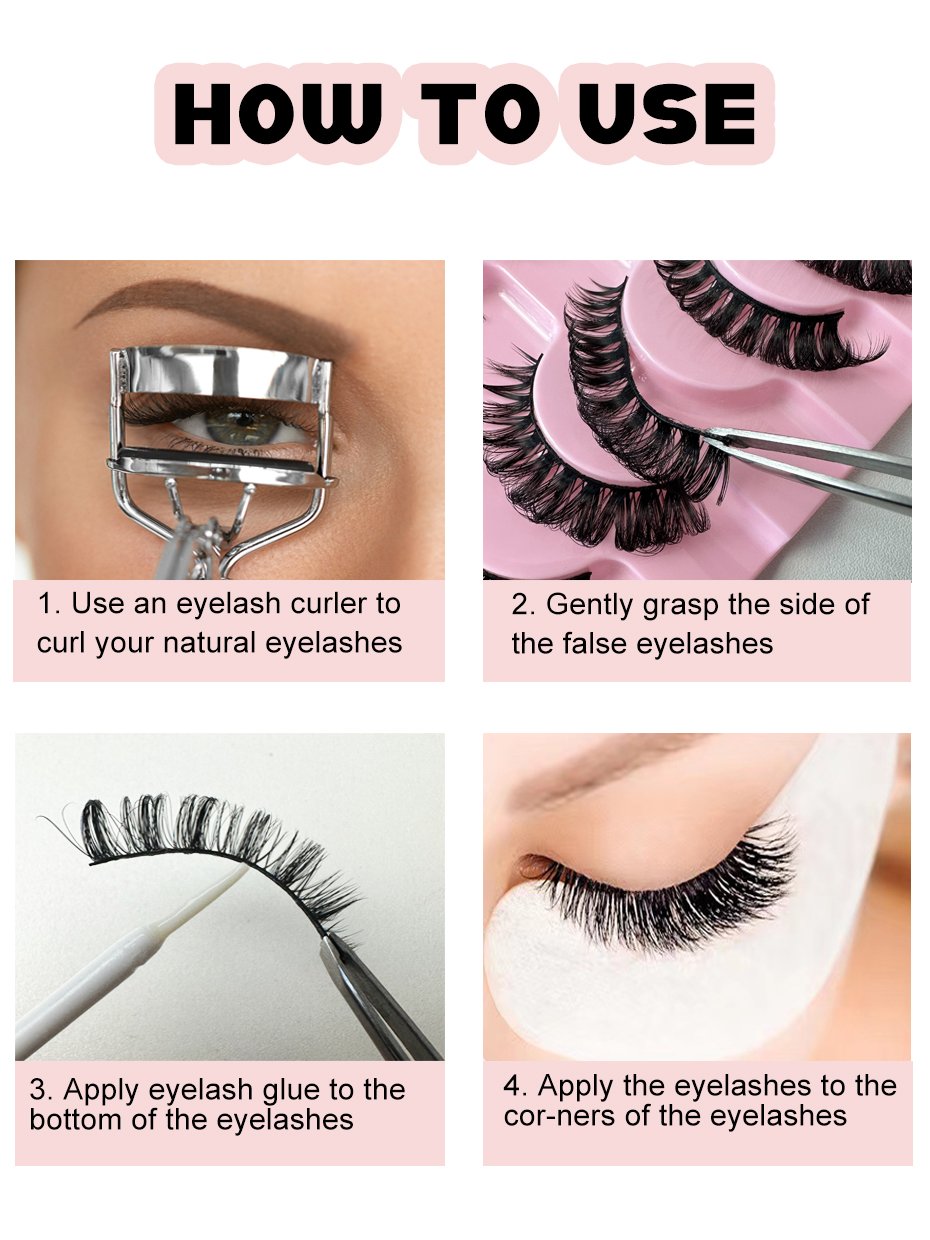 HOW TO USE

1. Use an eyelash curler to curl your natural eyelashes

2. Gently grasp the side of the false eyelashes

3. Apply eyelash glue to the bottom of the eyelashes

4. Apply the eyelashes to the cor-ners of the eyelashes